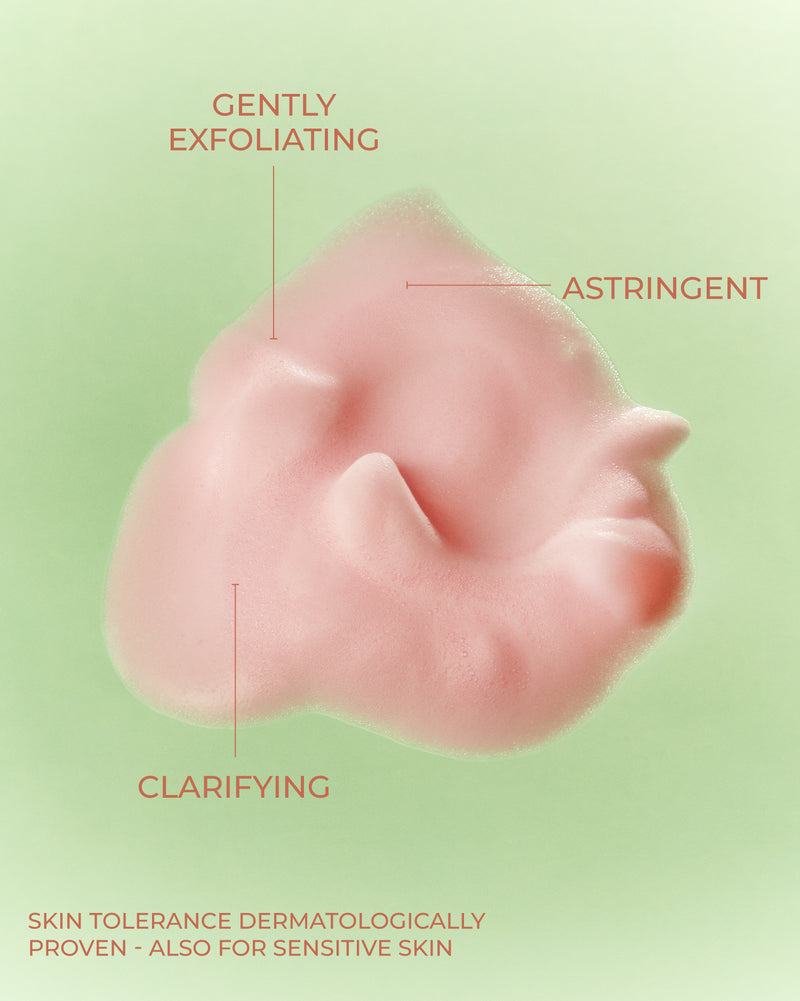 GENTLY EXFOLIATING

ASTRINGENT

CLARIFYING

SKIN TOLERANCE DERMATOLOGICALLY PROVEN - ALSO FOR SENSITIVE SKIN