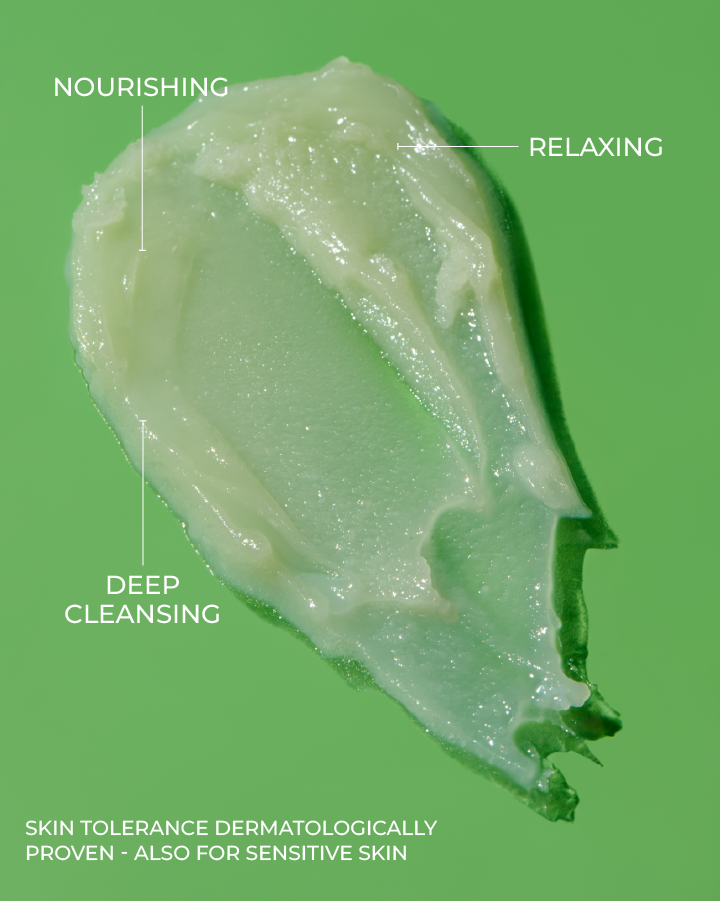 NOURISHING

RELAXING

DEEP CLEANSING

SKIN TOLERANCE DERMATOLOGICALLY PROVEN - ALSO FOR SENSITIVE SKIN